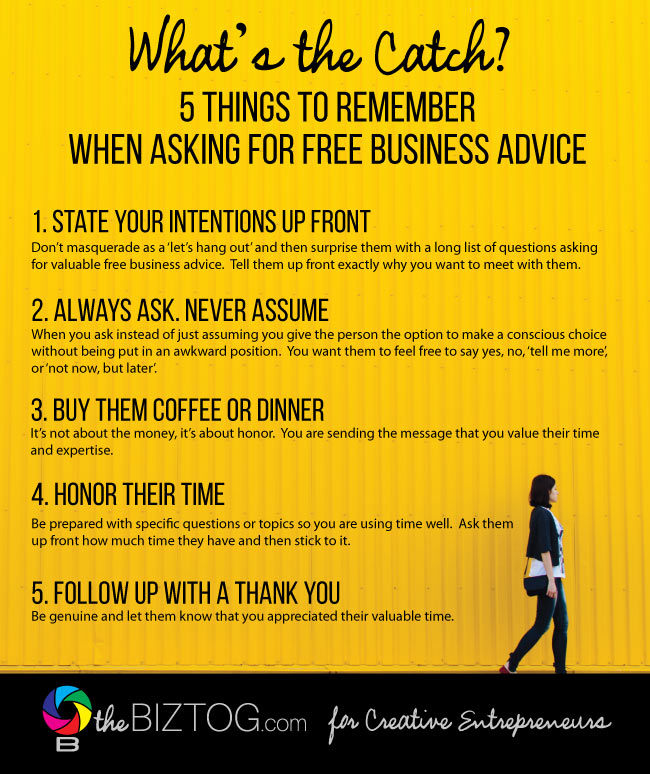 What's the Catch?

5 THINGS TO REMEMBER WHEN ASKING FOR FREE BUSINESS ADVICE

1. STATE YOUR INTENTIONS UP FRONT
Don't masquerade as a 'let's hang out' and then surprise them with a long list of questions asking for valuable free business advice. Tell them up front exactly why you want to meet with them.

2. ALWAYS ASK. NEVER ASSUME
When you ask instead of just assuming you give the person the option to make a conscious choice without being put in an awkward position. You want them to feel free to say yes, no, 'tell me more', or 'not now, but later'.

3. BUY THEM COFFEE OR DINNER
It's not about the money, it's about honor. You are sending the message that you value their time and expertise.

4. HONOR THEIR TIME
Be prepared with specific questions or topics so you are using time well. Ask them up front how much time they have and then stick to it.

5. FOLLOW UP WITH A THANK YOU
Be genuine and let them know that you appreciated their valuable time.

B theBIZTOG.com for Creative Entrepreneurs